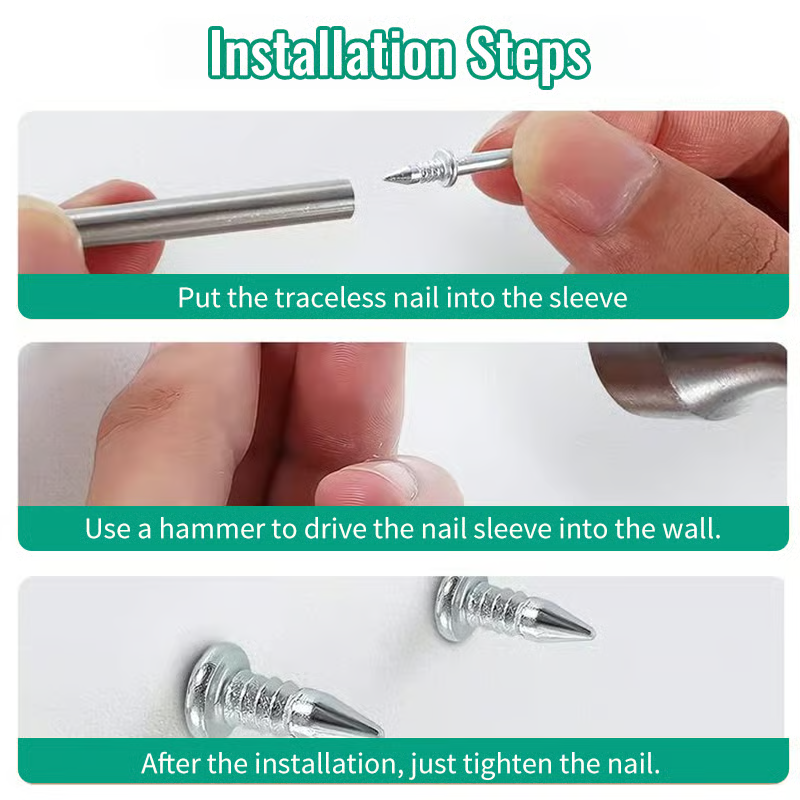 Installation Steps

Put the traceless nail into the sleeve

Use a hammer to drive the nail sleeve into the wall.

After the installation, just tighten the nail.