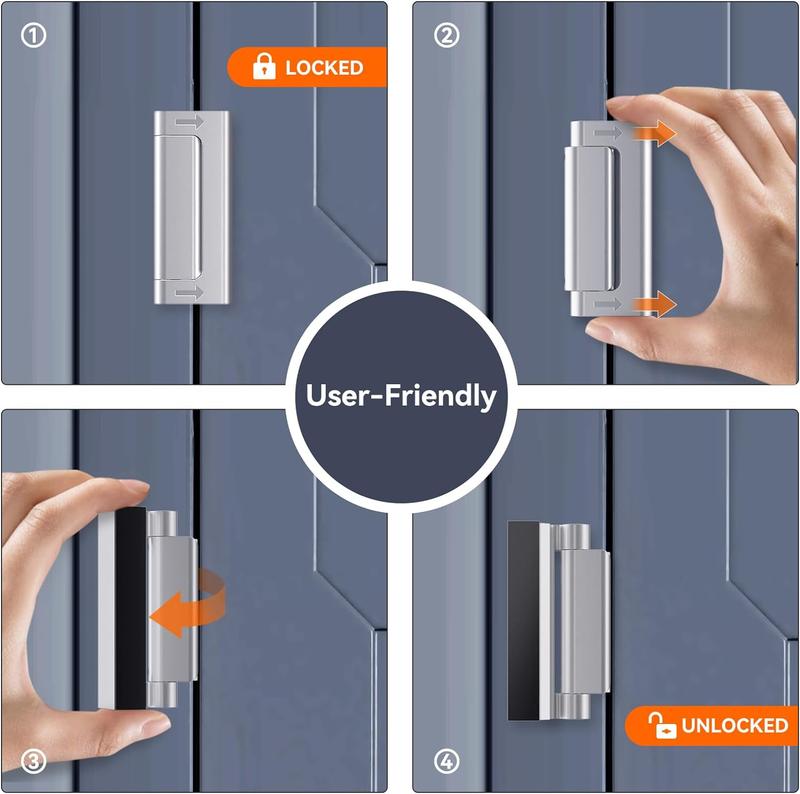 ①

LOCKED

②

User-Friendly

③

④

UNLOCKED