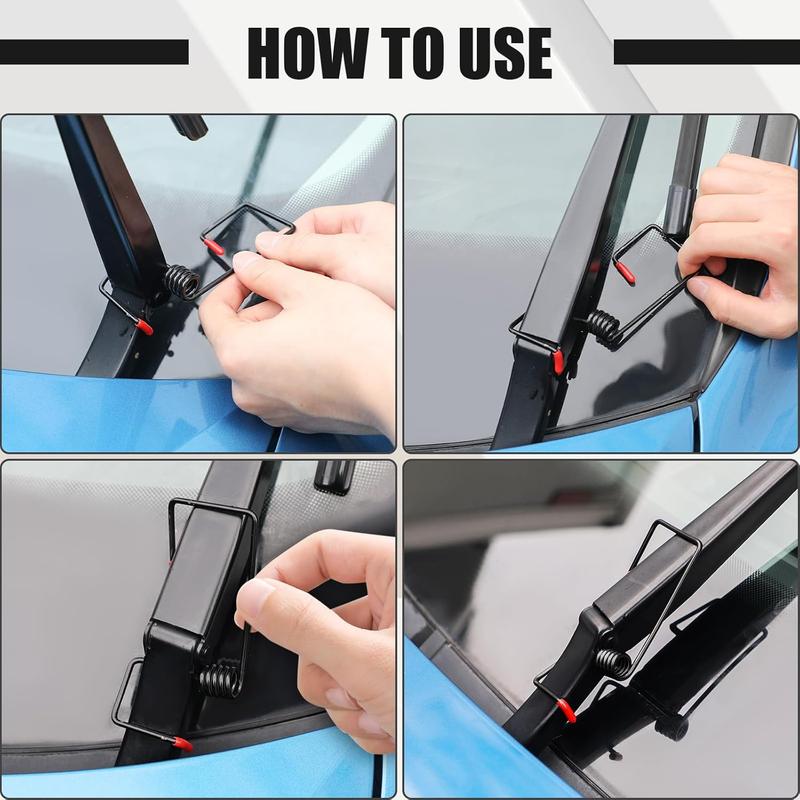 HOW TO USE