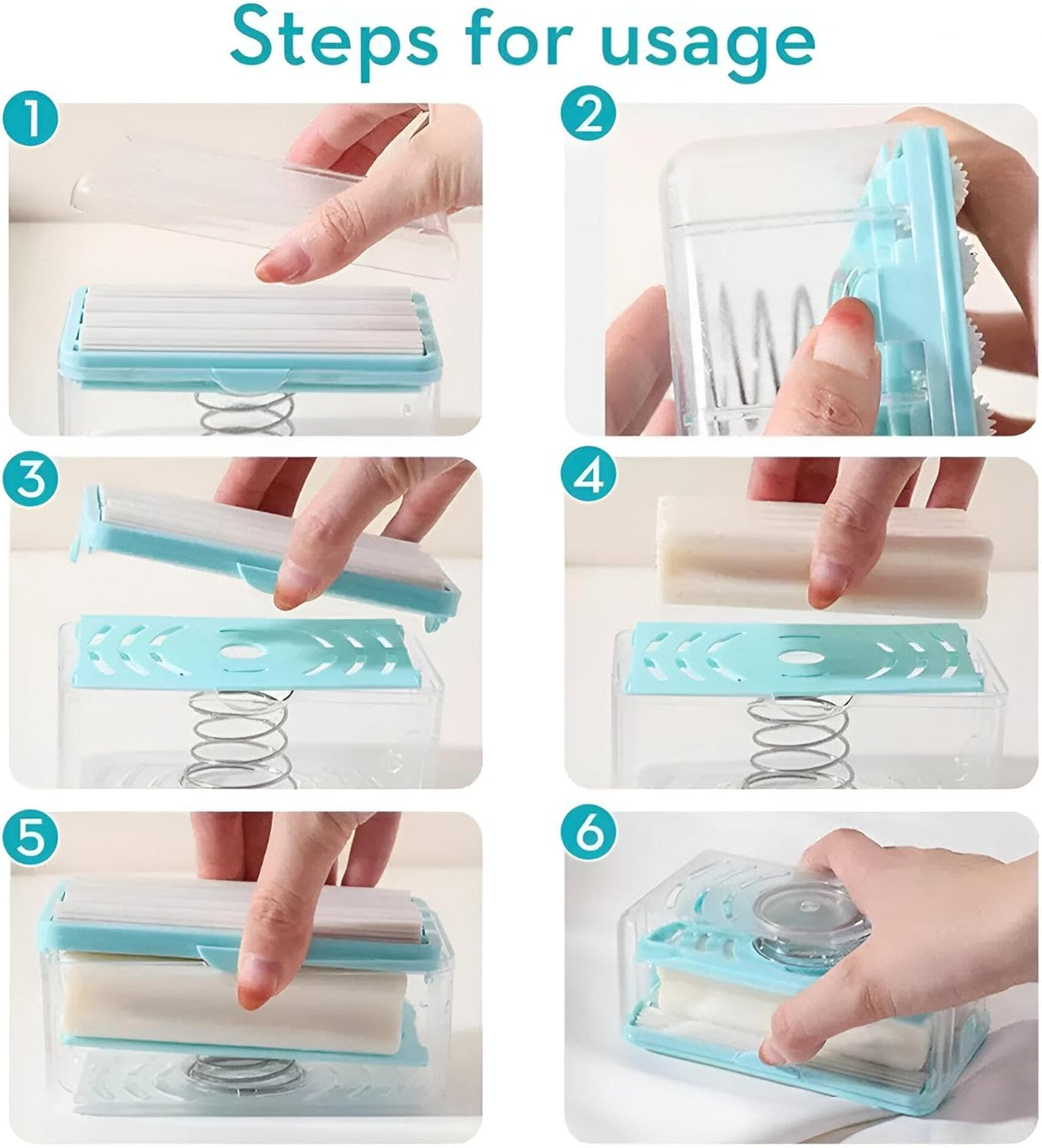 Steps for usage

1

2

3

4

5

6