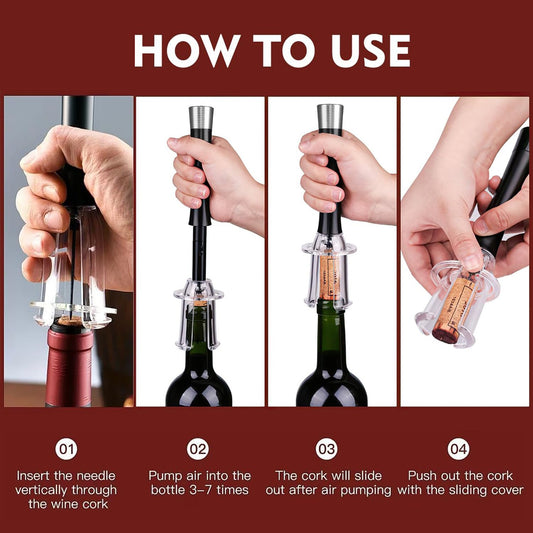 HOW TO USE

01
Insert the needle vertically through the wine cork

02
Pump air into the bottle 3–7 times

03
The cork will slide out after air pumping

04
Push out the cork with the sliding cover