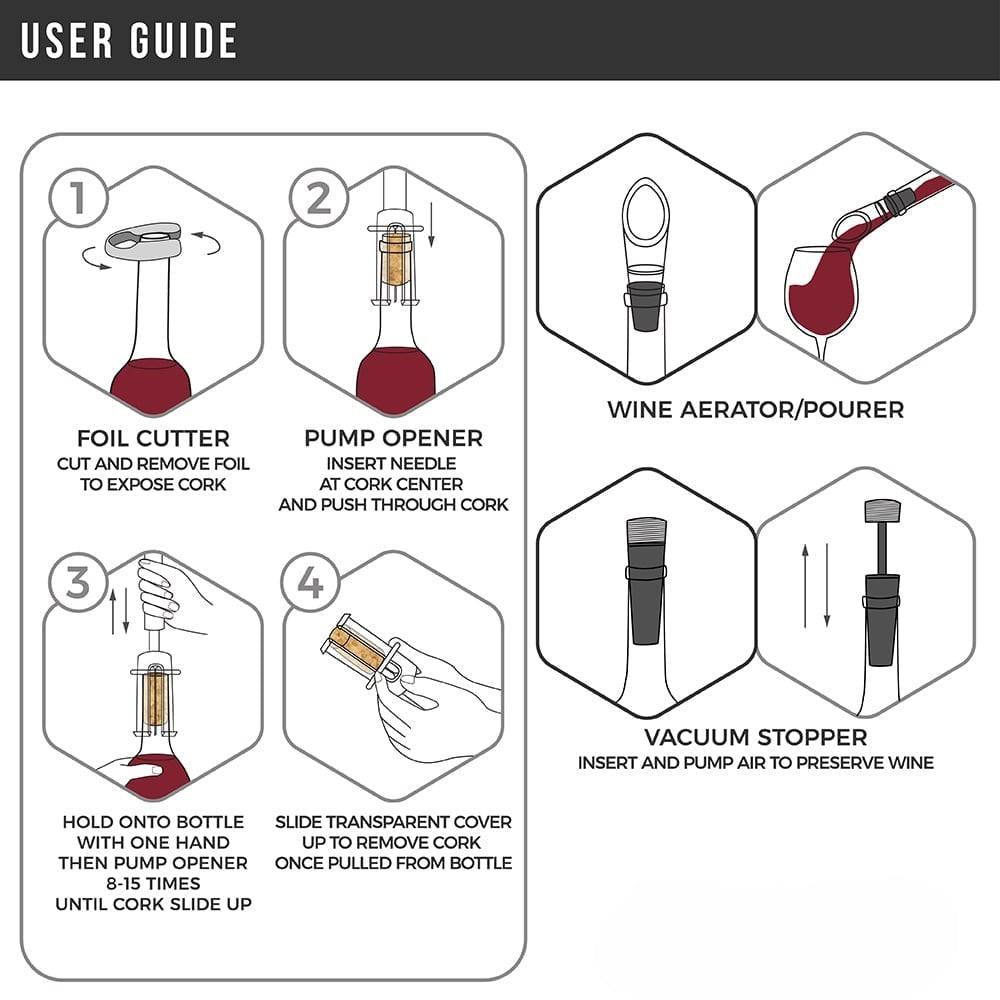 USER GUIDE

1

FOIL CUTTER
CUT AND REMOVE FOIL TO EXPOSE CORK

2

PUMP OPENER
INSERT NEEDLE AT CORK CENTER AND PUSH THROUGH CORK

3

HOLD ONTO BOTTLE WITH ONE HAND THEN PUMP OPENER 8-15 TIMES UNTIL CORK SLIDE UP

4

SLIDE TRANSPARENT COVER UP TO REMOVE CORK ONCE PULLED FROM BOTTLE

WINE AERATOR/POURER

VACUUM STOPPER
INSERT AND PUMP AIR TO PRESERVE WINE