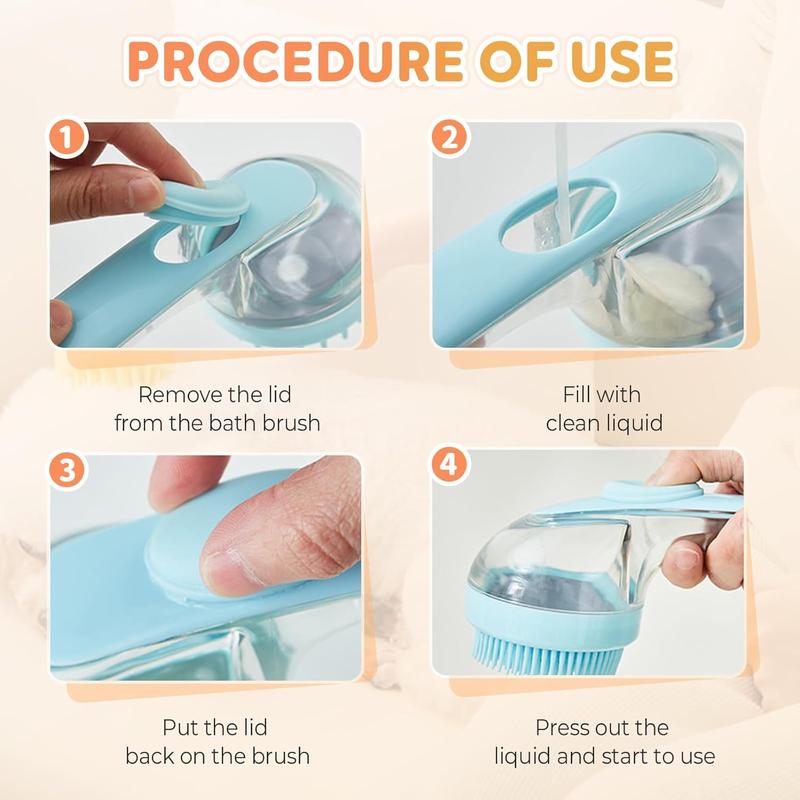 PROCEDURE OF USE

1

Remove the lid from the bath brush

2

Fill with clean liquid

3

Put the lid back on the brush

4

Press out the liquid and start to use