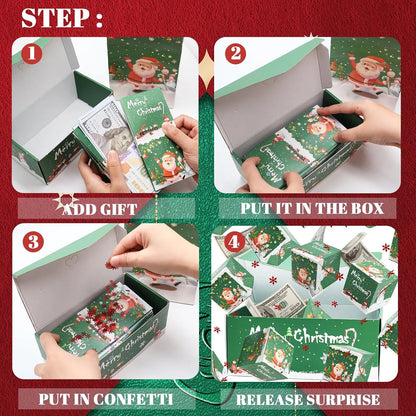 STEP :

1

Merry Christmas

Merry

ADD GIFT

2

Merry Christmas

PUT IT IN THE BOX

3

Merry Christmas

PUT IN CONFETTI

4

Merry Christmas

Merry Christmas

RELEASE SURPRISE