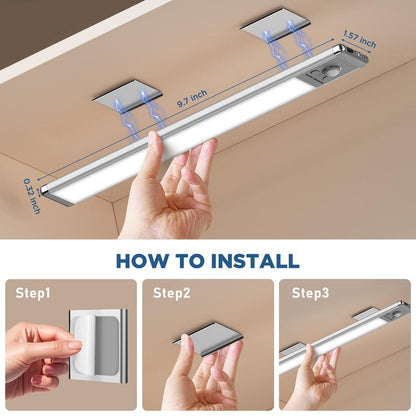 1.57 inch

9.7 inch

0.32 inch

HOW TO INSTALL

Step1

Step2

Step3