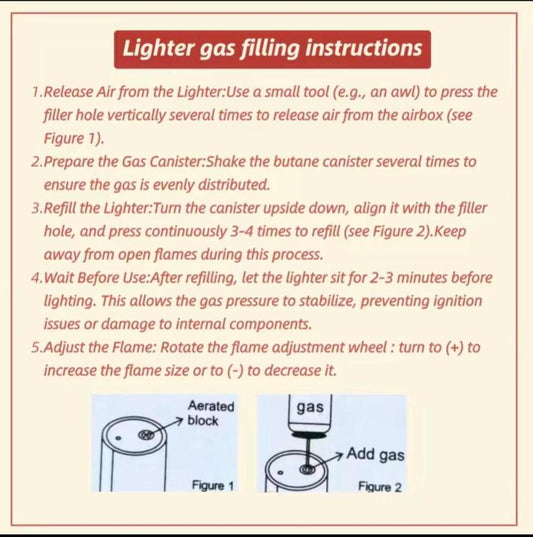 Lighter gas filling instructions

1.Release Air from the Lighter:Use a small tool (e.g., an awl) to press the filler hole vertically several times to release air from the airbox (see Figure 1).

2.Prepare the Gas Canister:Shake the butane canister several times to ensure the gas is evenly distributed.

3.Refill the Lighter:Turn the canister upside down, align it with the filler hole, and press continuously 3-4 times to refill (see Figure 2).Keep away from open flames during this process.

4.Wait Before Use:After refilling, let the lighter sit for 2-3 minutes before lighting. This allows the gas pressure to stabilize, preventing ignition issues or damage to internal components.

5.Adjust the Flame: Rotate the flame adjustment wheel : turn to (+) to increase the flame size or to (-) to decrease it.

Aerated block

Figure 1

gas

Add gas

Figure 2