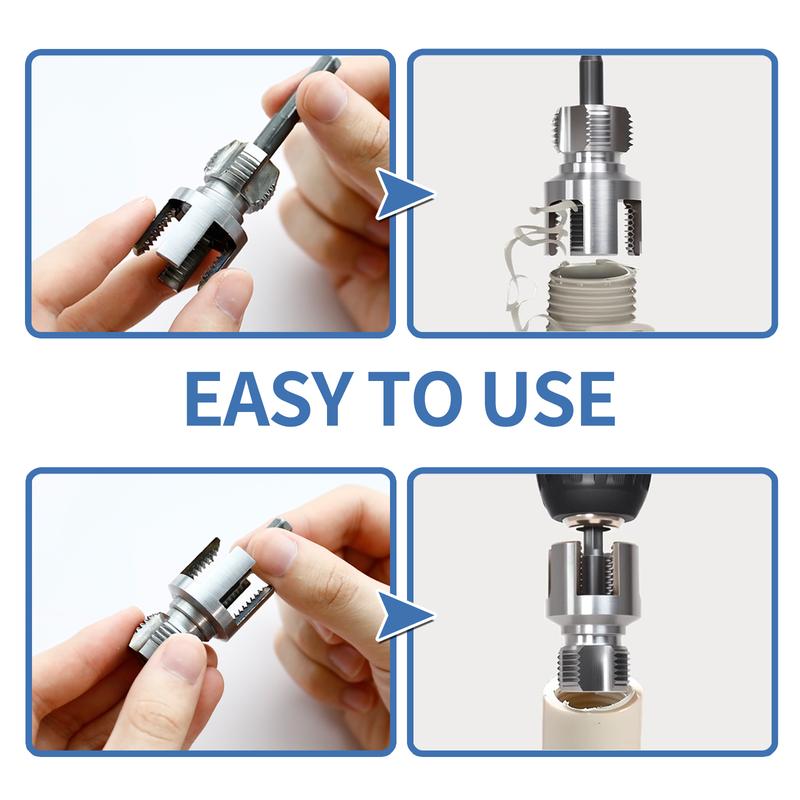 EASY TO USE