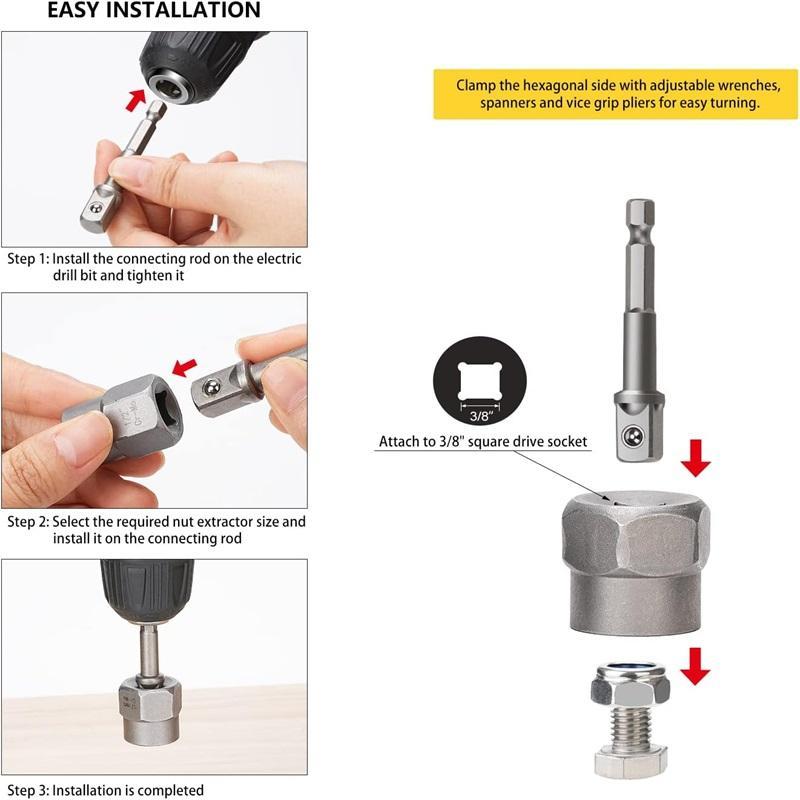 EASY INSTALLATION

Step 1: Install the connecting rod on the electric drill bit and tighten it

Step 2: Select the required nut extractor size and install it on the connecting rod

Step 3: Installation is completed

Clamp the hexagonal side with adjustable wrenches, spanners and vice grip pliers for easy turning.

3/8"

Attach to 3/8" square drive socket