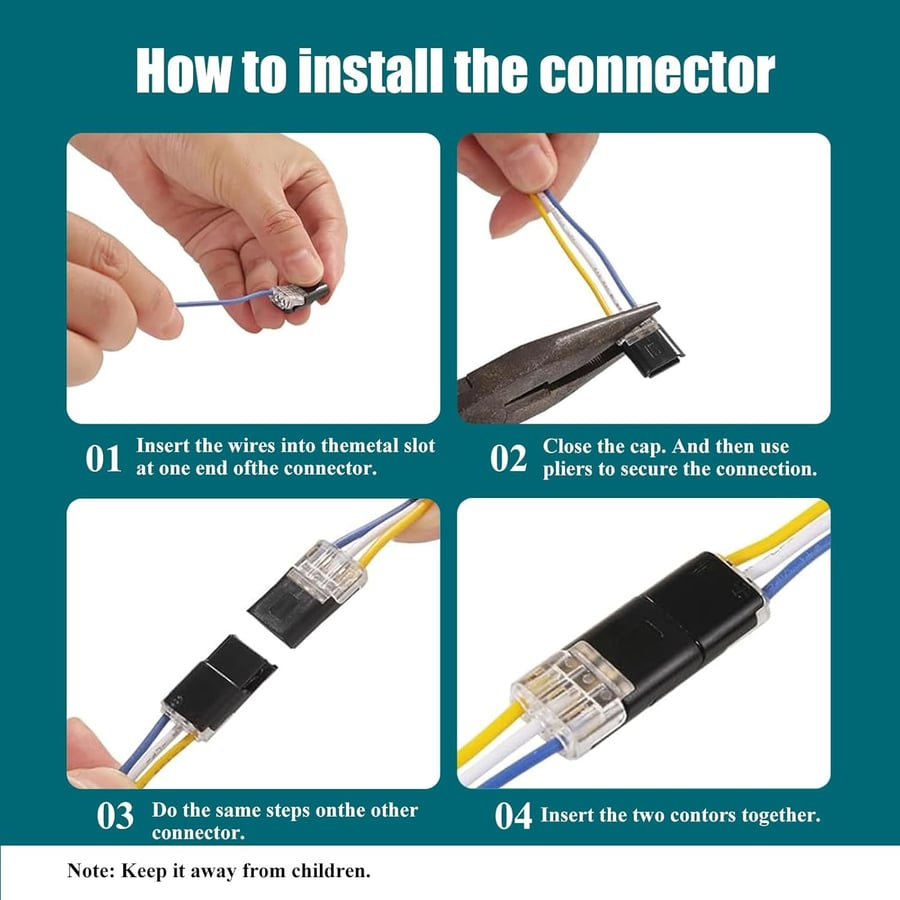 How to install the connector

01 Insert the wires into themetal slot at one end ofthe connector.

02 Close the cap. And then use pliers to secure the connection.

03 Do the same steps onthe other connector.

04 Insert the two contors together.

Note: Keep it away from children.