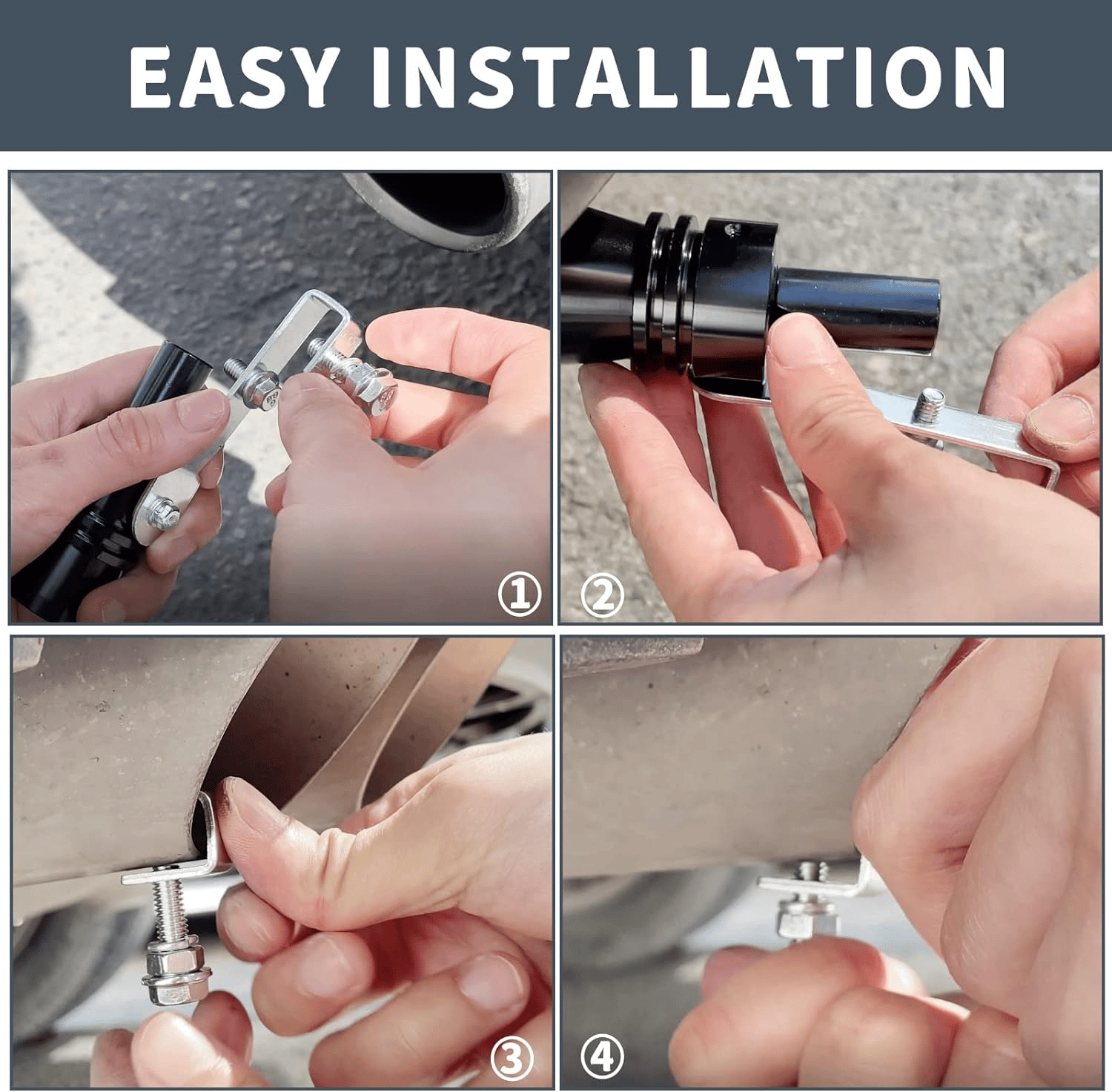 EASY INSTALLATION

①

②

③

④