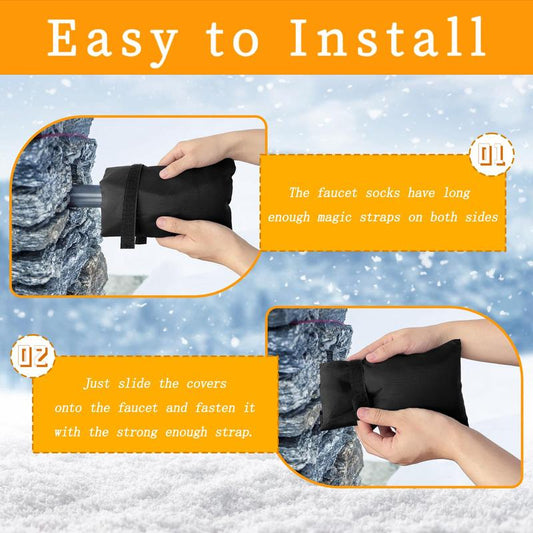 Easy to Install

01

The faucet socks have long enough magic straps on both sides

02

Just slide the covers onto the faucet and fasten it with the strong enough strap.