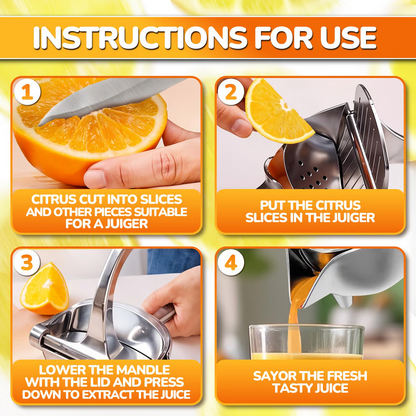 INSTRUCTIONS FOR USE

1

CITRUS CUT INTO SLICES AND OTHER PIECES SUITABLE FOR A JUIGER

2

PUT THE CITRUS SLICES IN THE JUIGER

3

LOWER THE MANDLE WITH THE LID AND PRESS DOWN TO EXTRACT THE JUICE

4

SAYOR THE FRESH TASTY JUICE