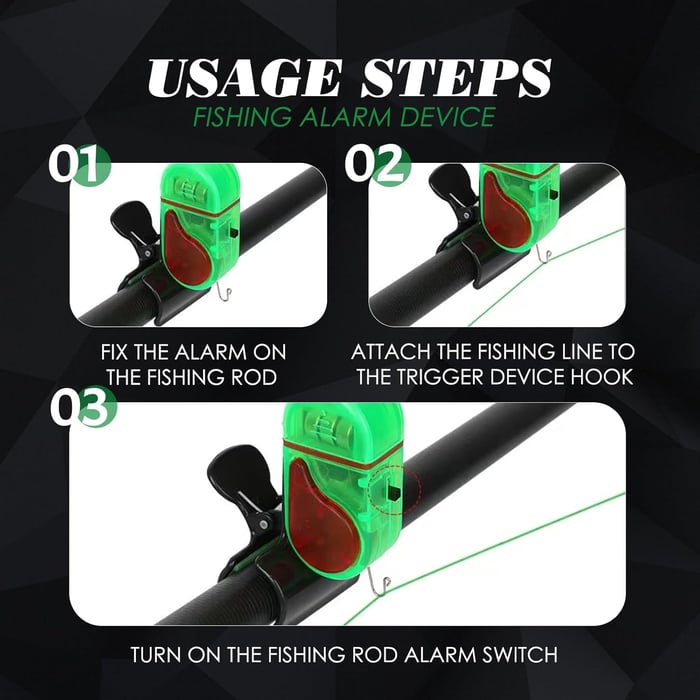 USAGE STEPS
FISHING ALARM DEVICE

01

FIX THE ALARM ON THE FISHING ROD

02

ATTACH THE FISHING LINE TO THE TRIGGER DEVICE HOOK

03

TURN ON THE FISHING ROD ALARM SWITCH