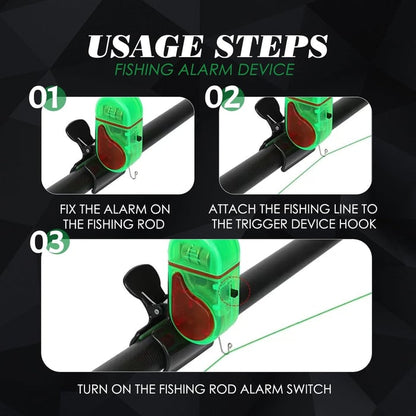 USAGE STEPS
FISHING ALARM DEVICE

01

FIX THE ALARM ON THE FISHING ROD

02

ATTACH THE FISHING LINE TO THE TRIGGER DEVICE HOOK

03

TURN ON THE FISHING ROD ALARM SWITCH