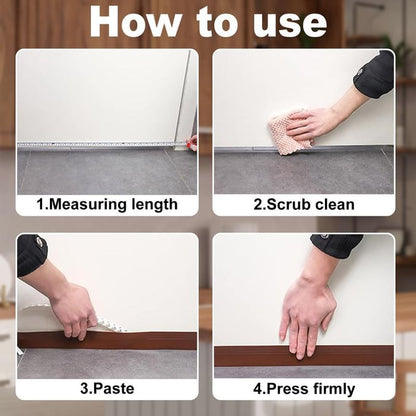 How to use

1.Measuring length

2.Scrub clean

3.Paste

4.Press firmly