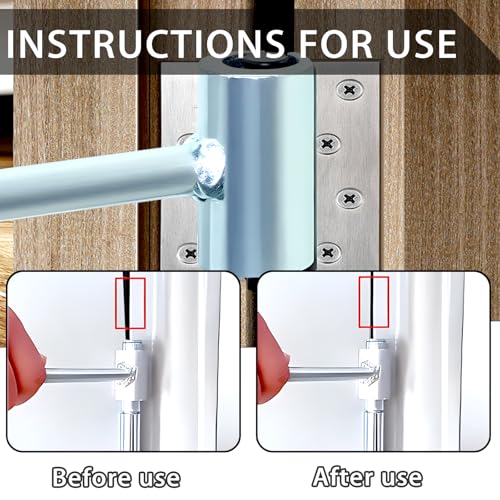 INSTRUCTIONS FOR USE

Before use

After use