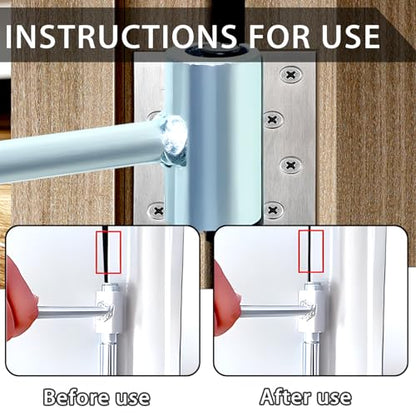 INSTRUCTIONS FOR USE

Before use

After use