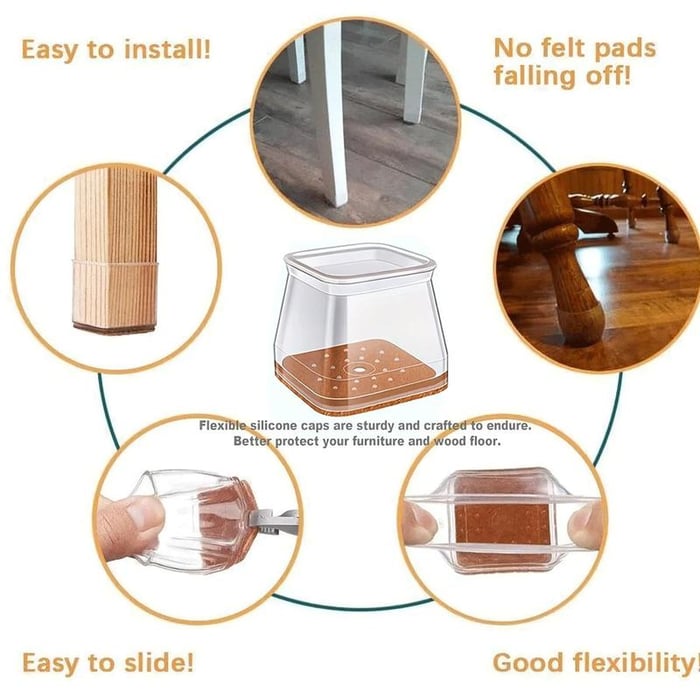 Easy to install!

No felt pads falling off!

Flexible silicone caps are sturdy and crafted to endure. Better protect your furniture and wood floor.

Easy to slide!

Good flexibility!