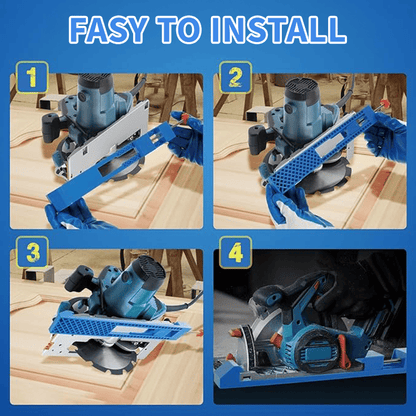 FASY TO INSTALL

1

2

3

4