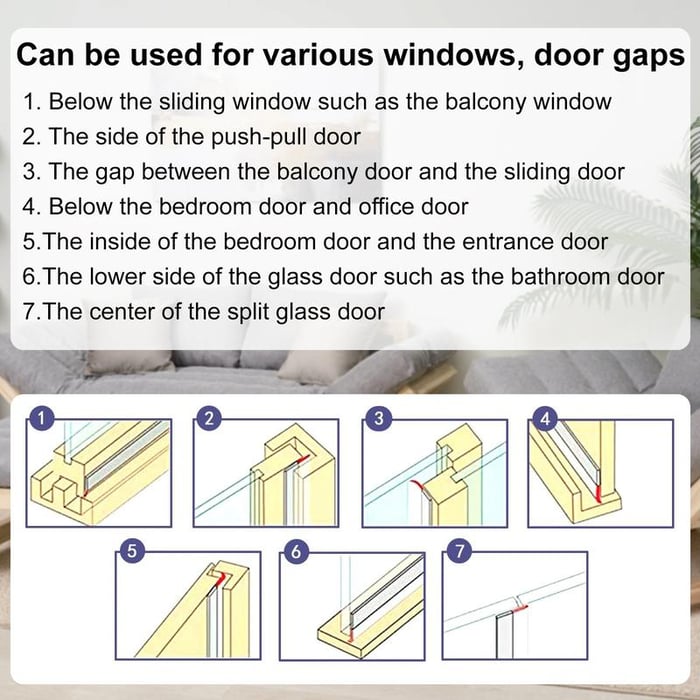 Can be used for various windows, door gaps

1. Below the sliding window such as the balcony window
2. The side of the push-pull door
3. The gap between the balcony door and the sliding door
4. Below the bedroom door and office door
5.The inside of the bedroom door and the entrance door
6.The lower side of the glass door such as the bathroom door
7.The center of the split glass door

1
2
3
4
5
6
7