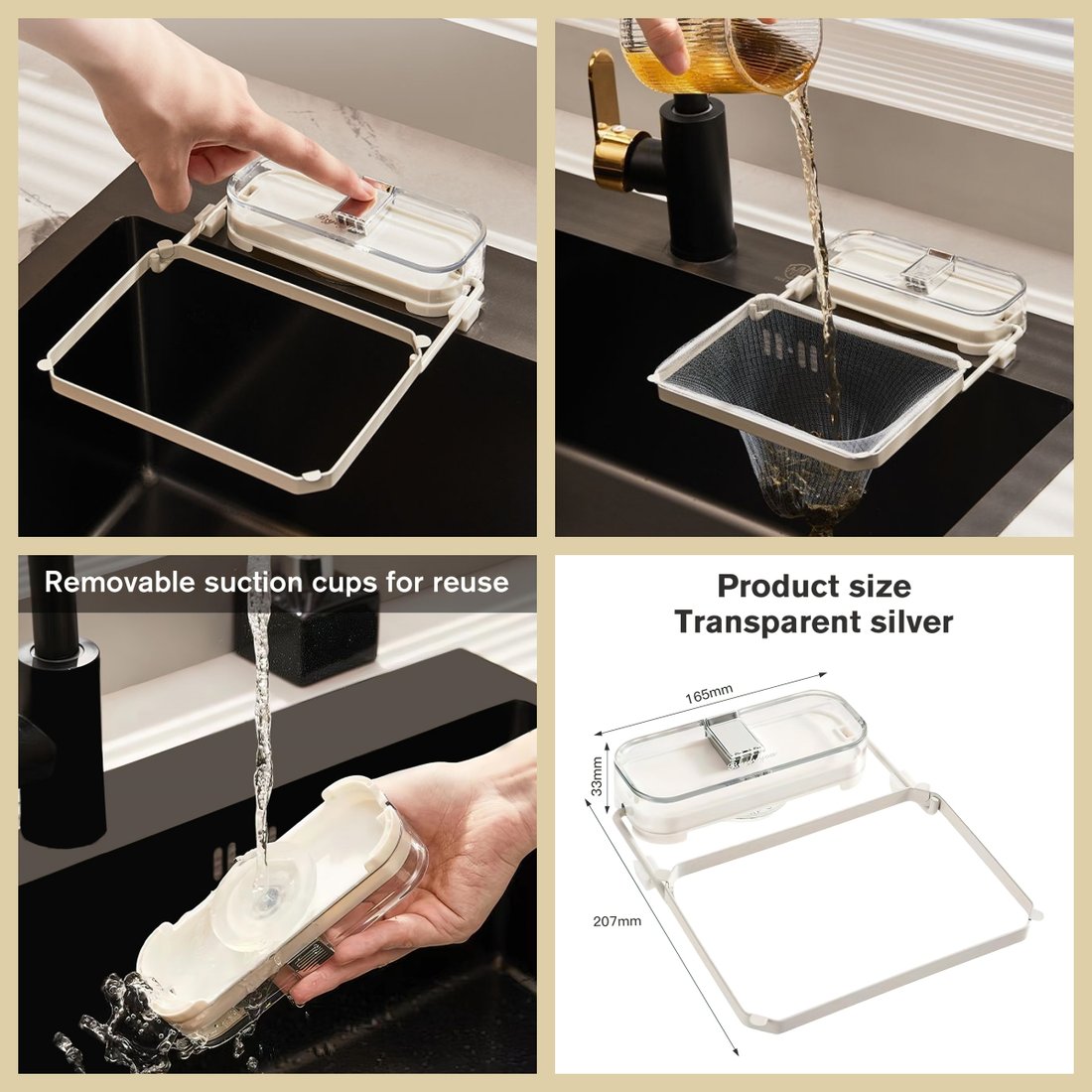 Removable suction cups for reuse

Product size
Transparent silver

165mm

33mm

207mm