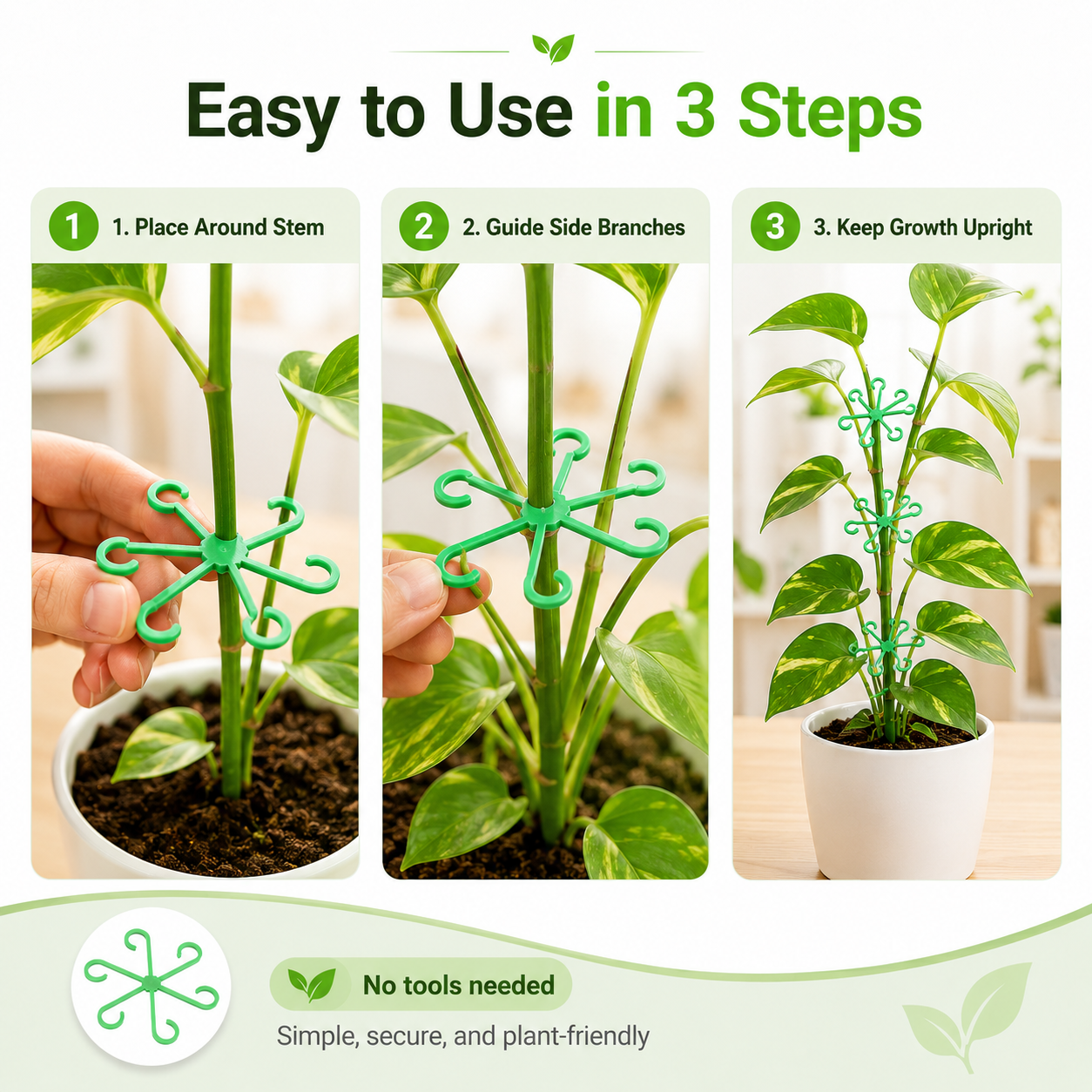 Easy to Use in 3 Steps

1 1. Place Around Stem

2 2. Guide Side Branches

3 3. Keep Growth Upright

No tools needed

Simple, secure, and plant-friendly